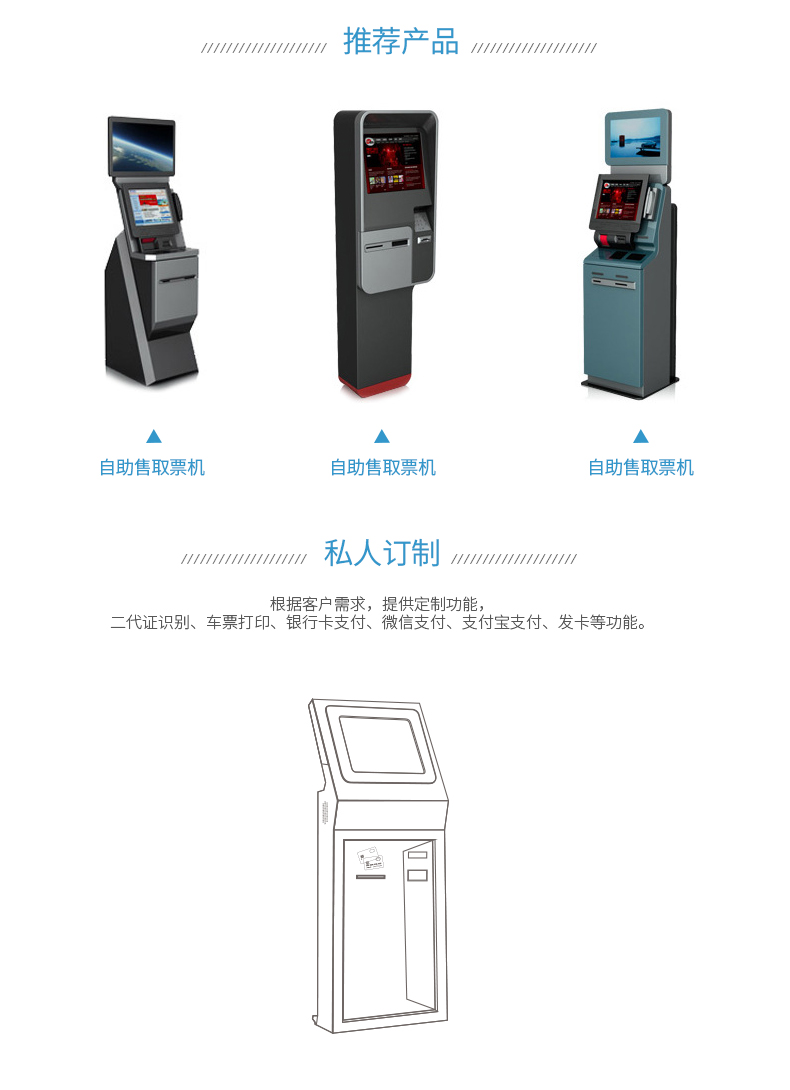 推荐产品

自助售取票机

自助售取票机

自助售取票机

私人订制

根据客户需求，提供定制功能，
二代证识别、车票打印、银行卡支付、微信支付、支付宝支付、发卡等功能。